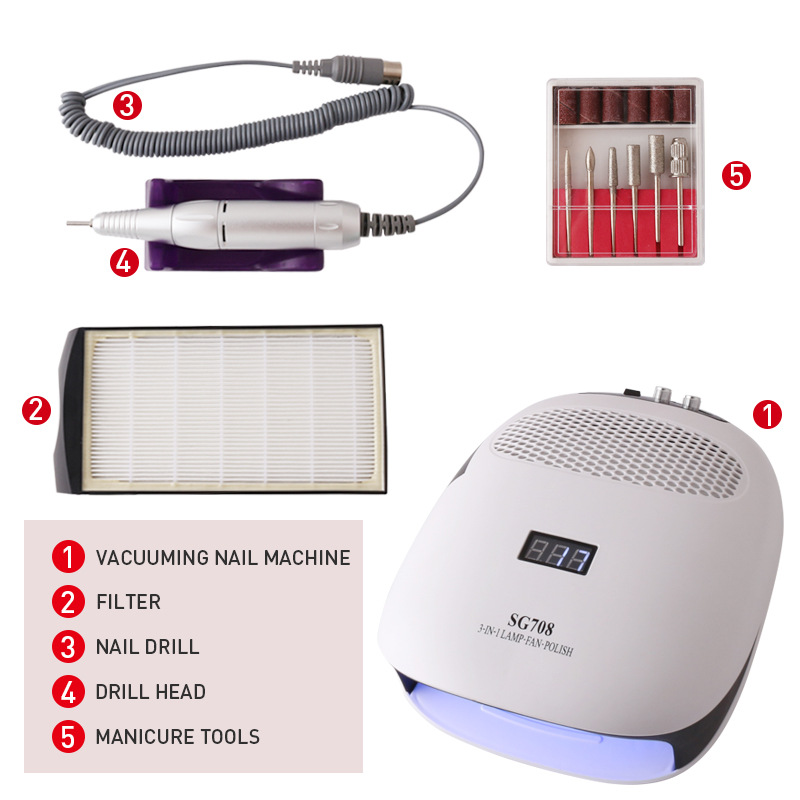 3

5

4

2

1

1 VACUUMING NAIL MACHINE
2 FILTER
3 NAIL DRILL
4 DRILL HEAD
5 MANICURE TOOLS

SG708
3-IN-1 LAMP·FAN·POLISH