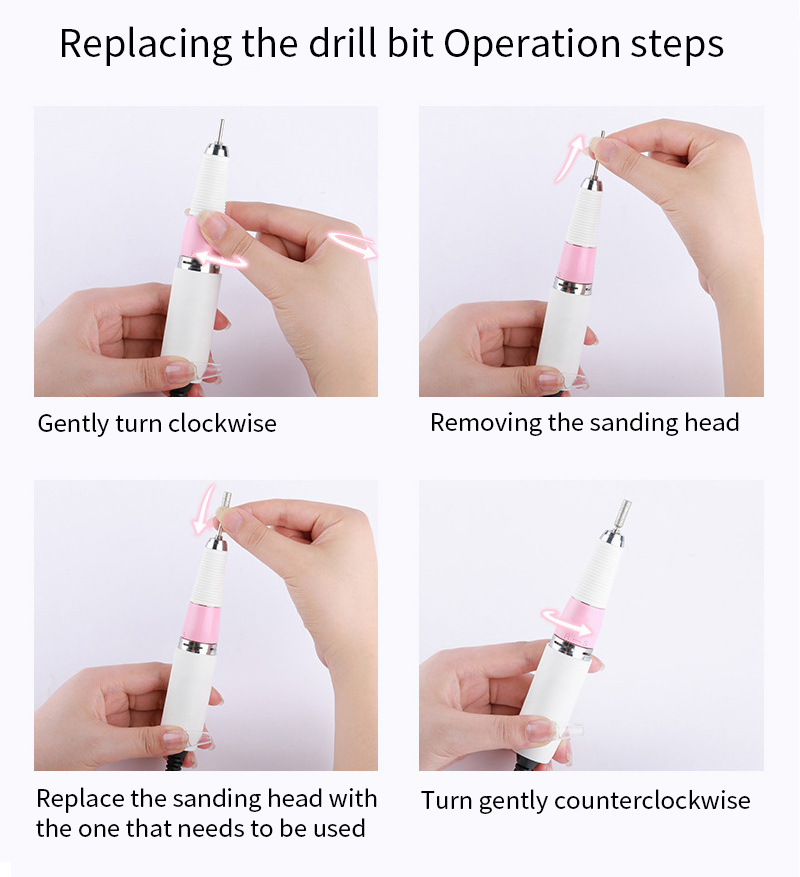 Replacing the drill bit Operation steps

Gently turn clockwise

Removing the sanding head

Replace the sanding head with the one that needs to be used

Turn gently counterclockwise